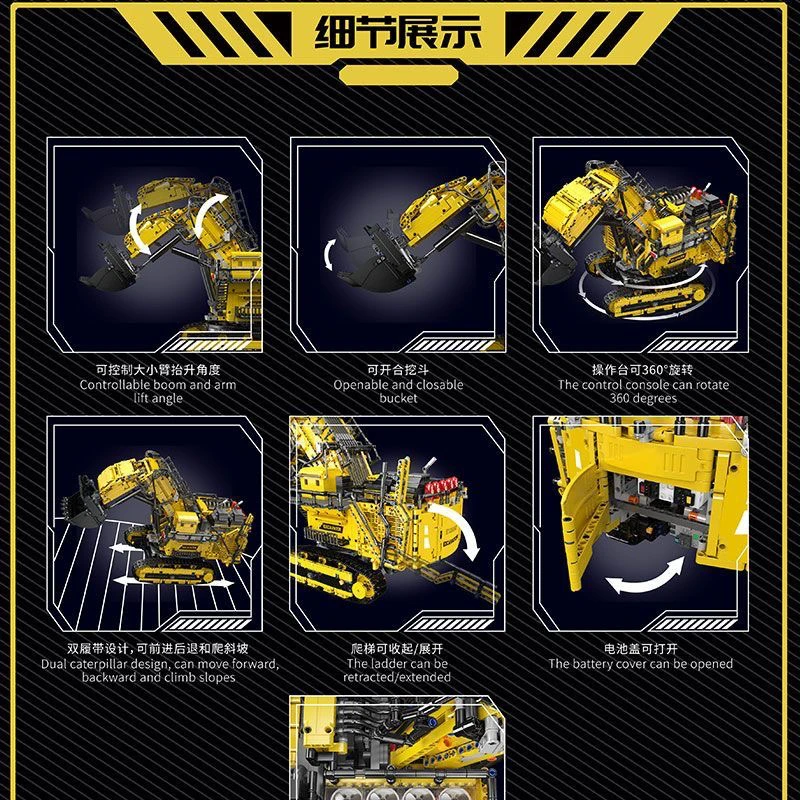 细节展示

可控制大小臂抬升角度
Controllable boom and arm lift angle

可开合挖斗
Openable and closable bucket

操作台可360°旋转
The control console can rotate 360 degrees

双履带设计，可前进后退和爬斜坡
Dual caterpillar design, can move forward, backward and climb slopes

爬梯可收起/展开
The ladder can be retracted/extended

电池盖可打开
The battery cover can be opened