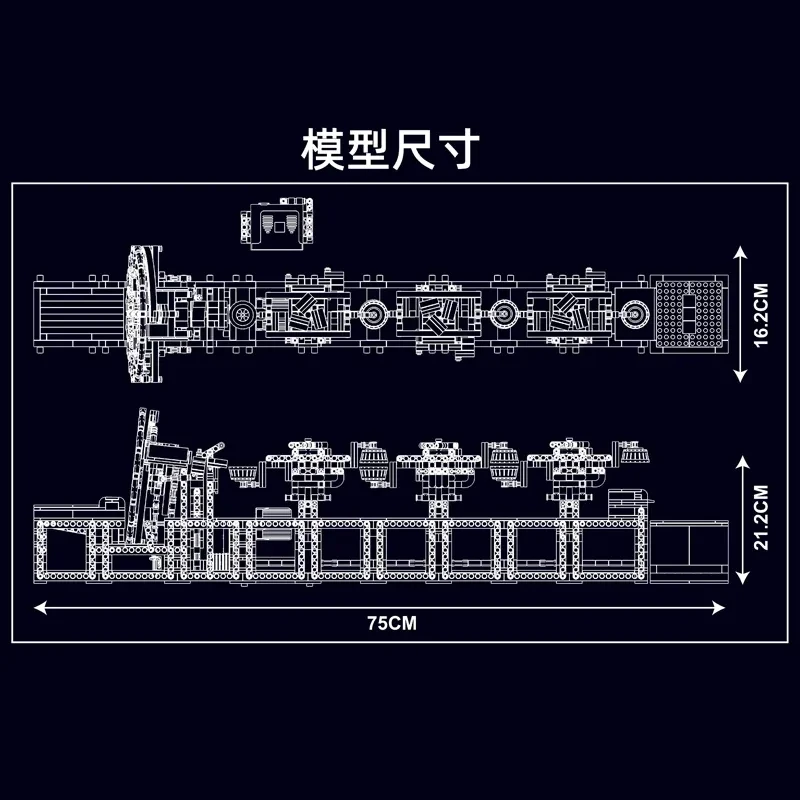 模型尺寸

16.2CM

21.2CM

75CM